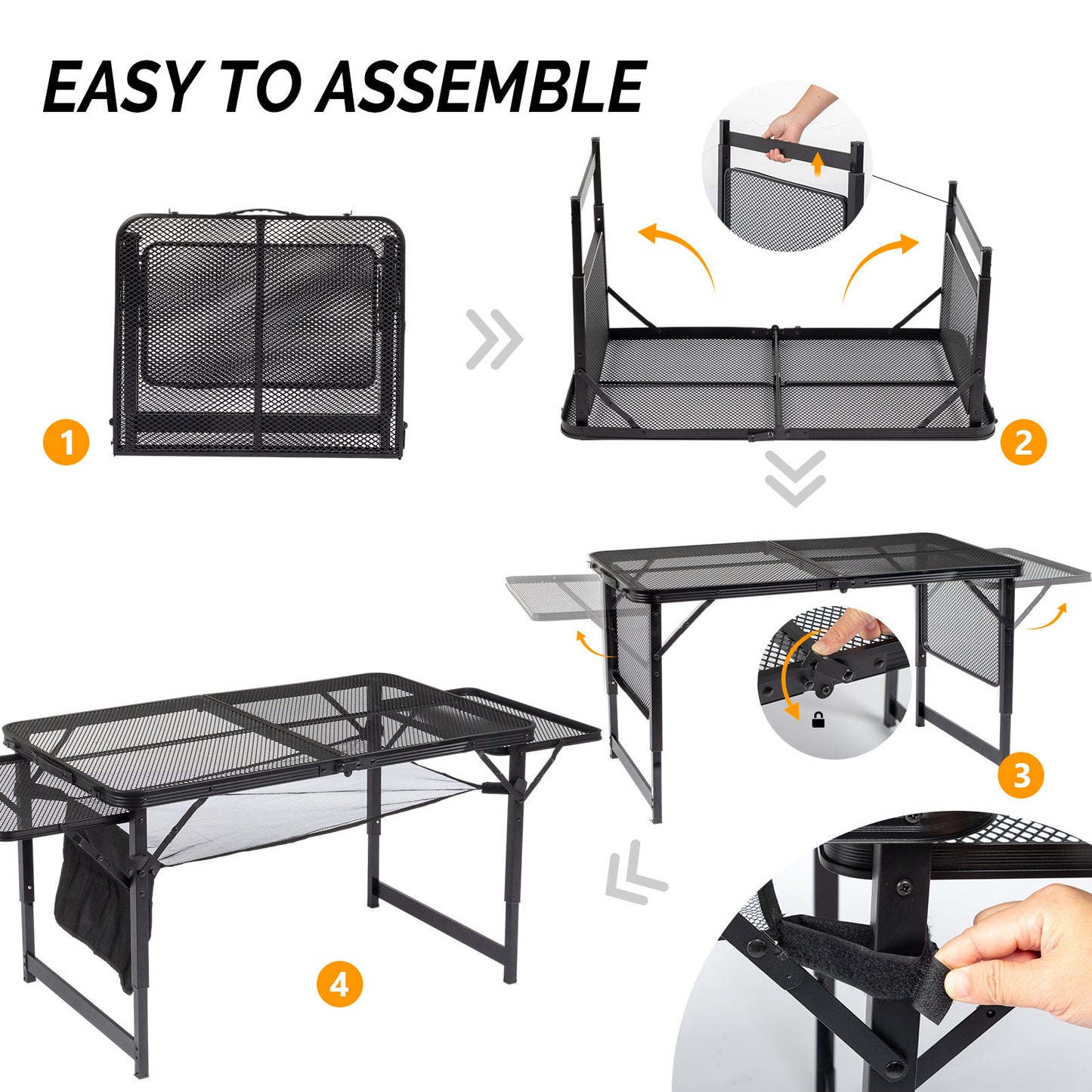 EASY TO ASSEMBLE

1

2

3

4